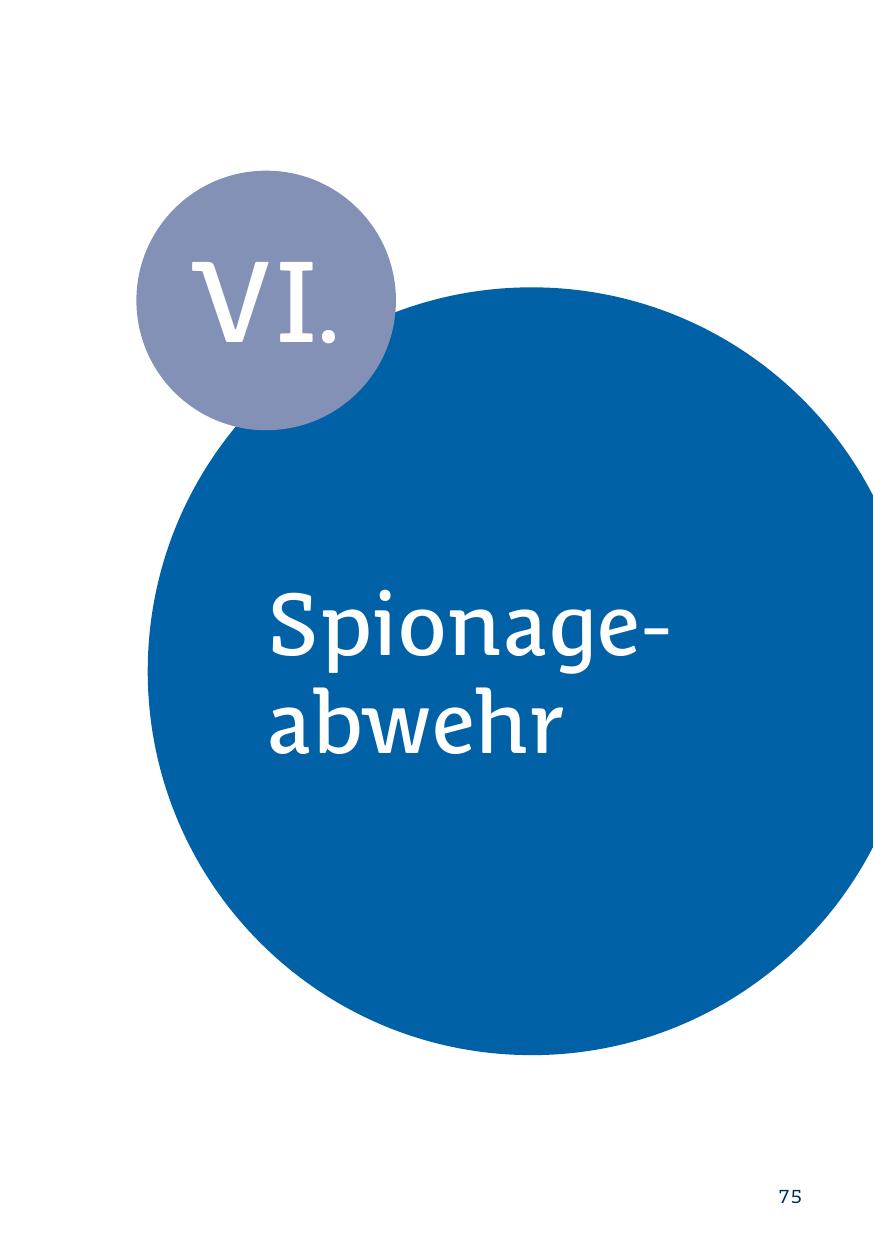 VI.

Spionageabwehr

75